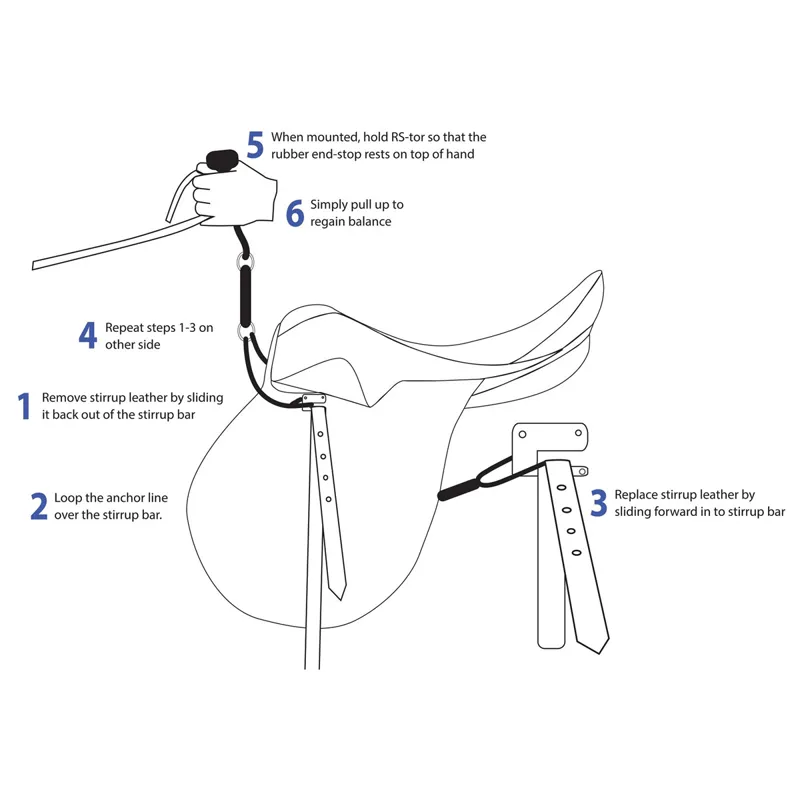 5 When mounted, hold RS-tor so that the rubber end-stop rests on top of hand

6 Simply pull up to regain balance

4 Repeat steps 1-3 on other side

1 Remove stirrup leather by sliding it back out of the stirrup bar

2 Loop the anchor line over the stirrup bar.

3 Replace stirrup leather by sliding forward in to stirrup bar