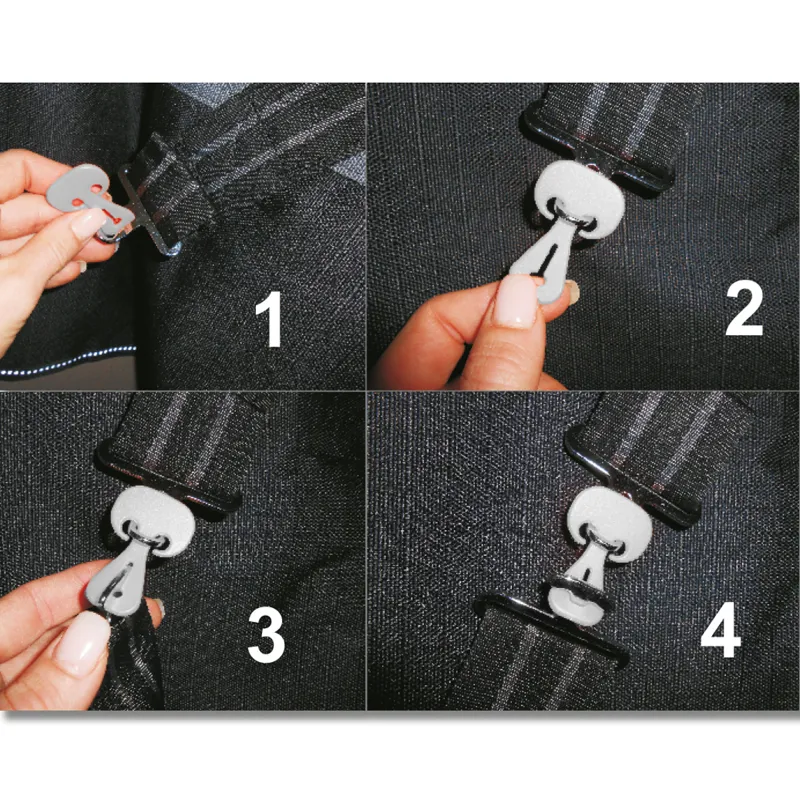 1

2

3

4