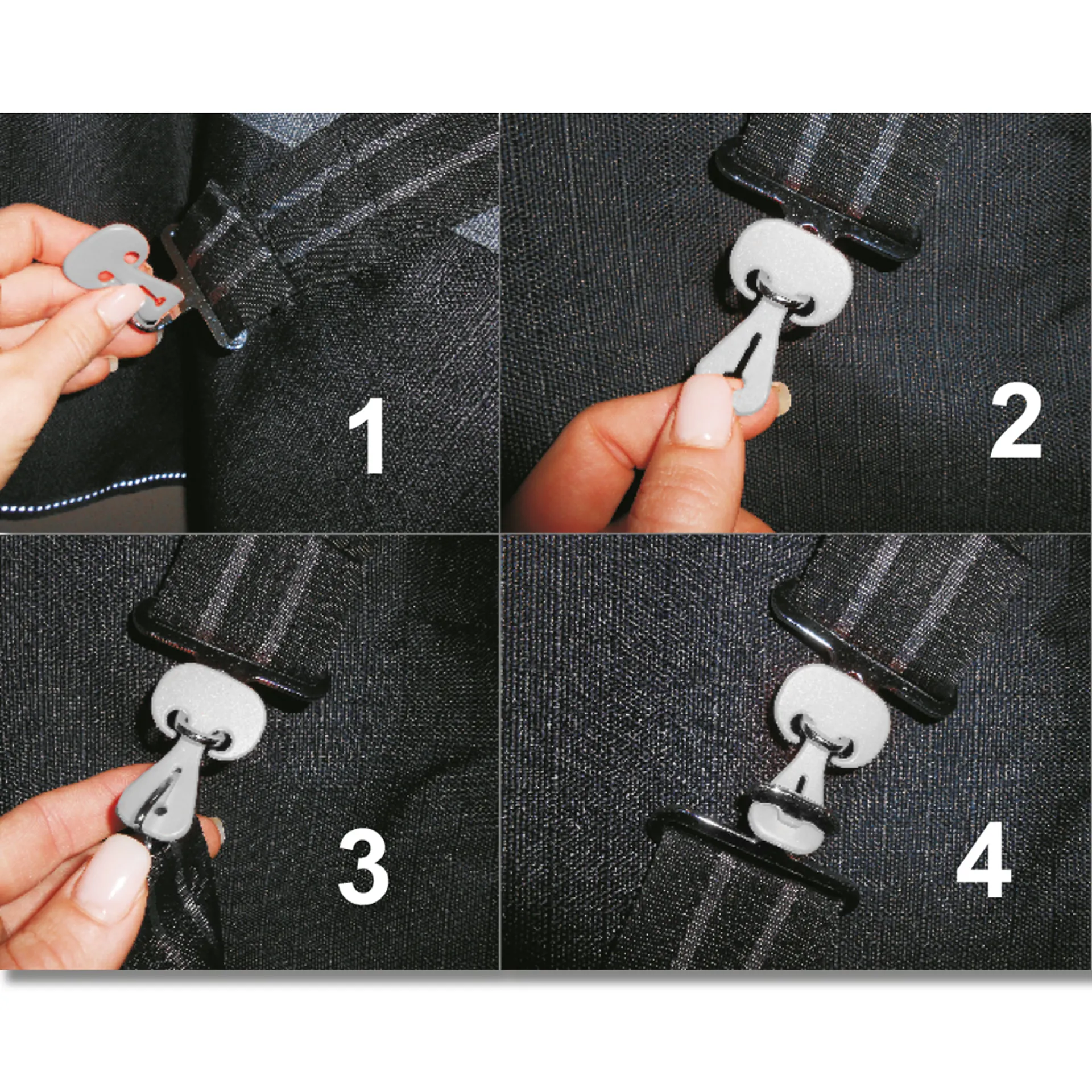 1

2

3

4